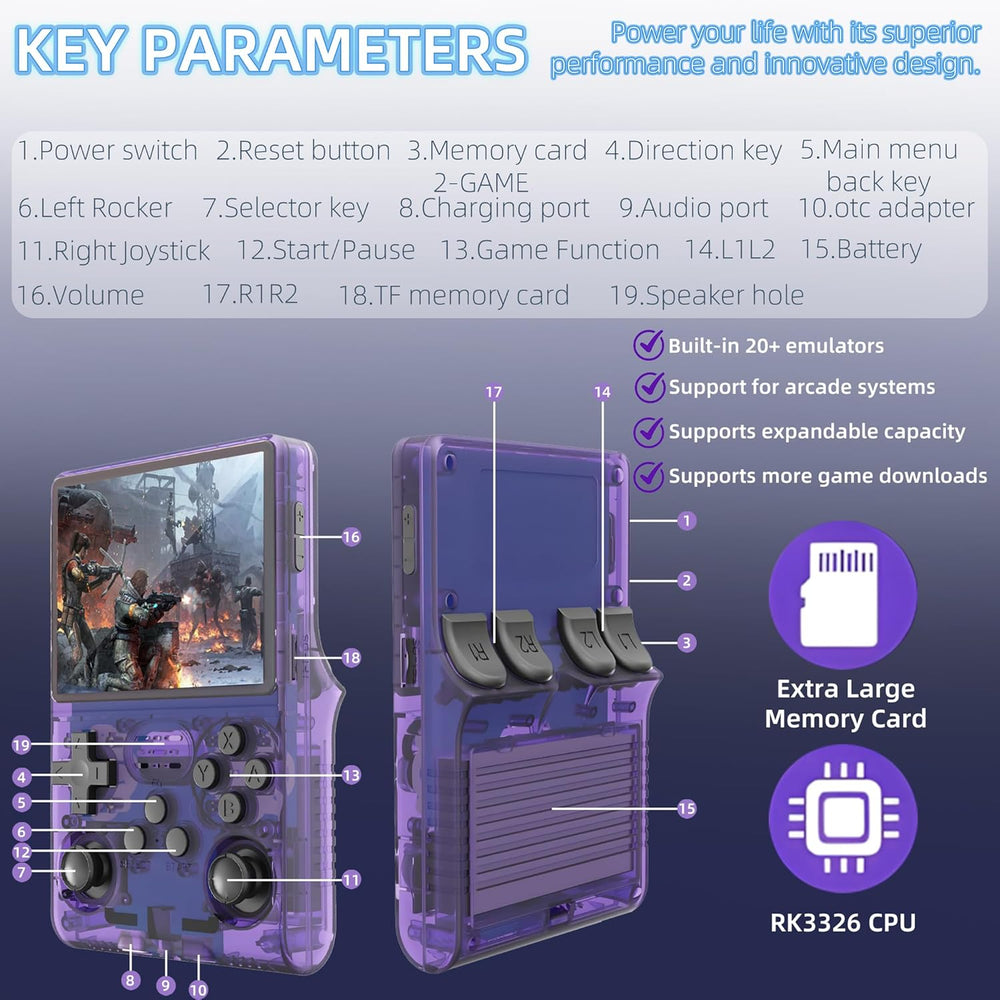 KEY PARAMETERS

Power your life with its superior performance and innovative design.

1.Power switch 2.Reset button 3.Memory card 2-GAME 4.Direction key 5.Main menu back key
6.Left Rocker 7.Selector key 8.Charging port 9.Audio port 10.otc adapter
11.Right Joystick 12.Start/Pause 13.Game Function 14.L1L2 15.Battery
16.Volume 17.R1R2 18.TF memory card 19.Speaker hole

Built-in 20+ emulators
Support for arcade systems
Supports expandable capacity
Supports more game downloads

17 14 1 2 3 16 18 19 4 5 6 12 7 13 11 15 8 9 10

X Y A B

R1 R2 L2 L1

Extra Large Memory Card

RK3326 CPU